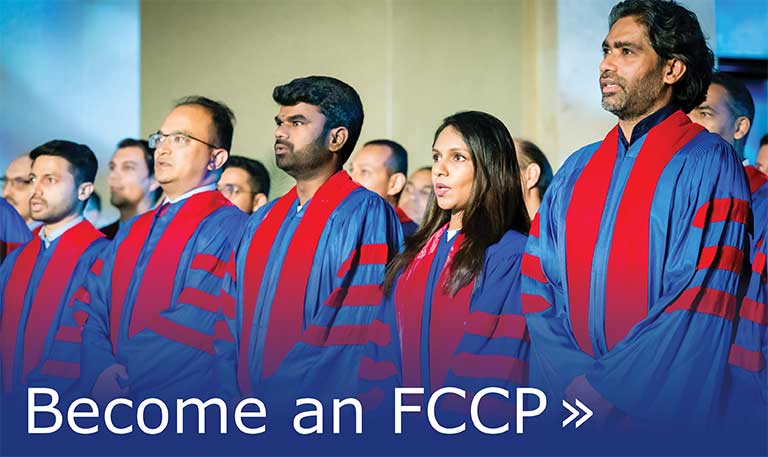 Become an FCCP »